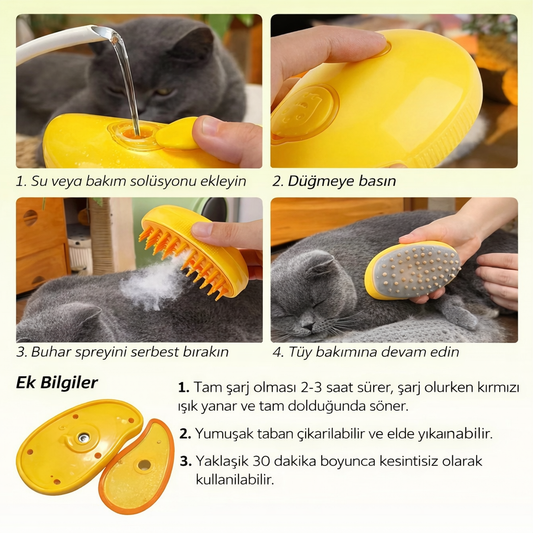 1. Su veya bakım solüsyonu ekleyin

2. Düğmeye basın

3. Buhar spreyini serbest bırakın

4. Tüy bakımına devam edin

Ek Bilgiler

1. Tam şarj olması 2-3 saat sürer, şarj olurken kırmızı ışık yanar ve tam dolduğunda söner.

2. Yumuşak taban çikarilabilir ve elde yıkaınabilir.

3. Yaklaşik 30 dakika boyunca kesintisiz olarak kullanilabilir.