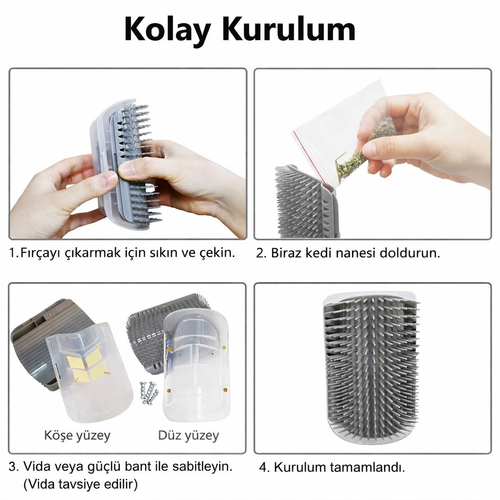 Kolay Kurulum

1.Fırçayı çıkarmak için sıkın ve çekin.

2. Biraz kedi nanesi doldurun.

Köşe yüzey

Düz yüzey

3. Vida veya güçlü bant ile sabitleyin. (Vida tavsiye edilir)

4. Kurulum tamamlandı.