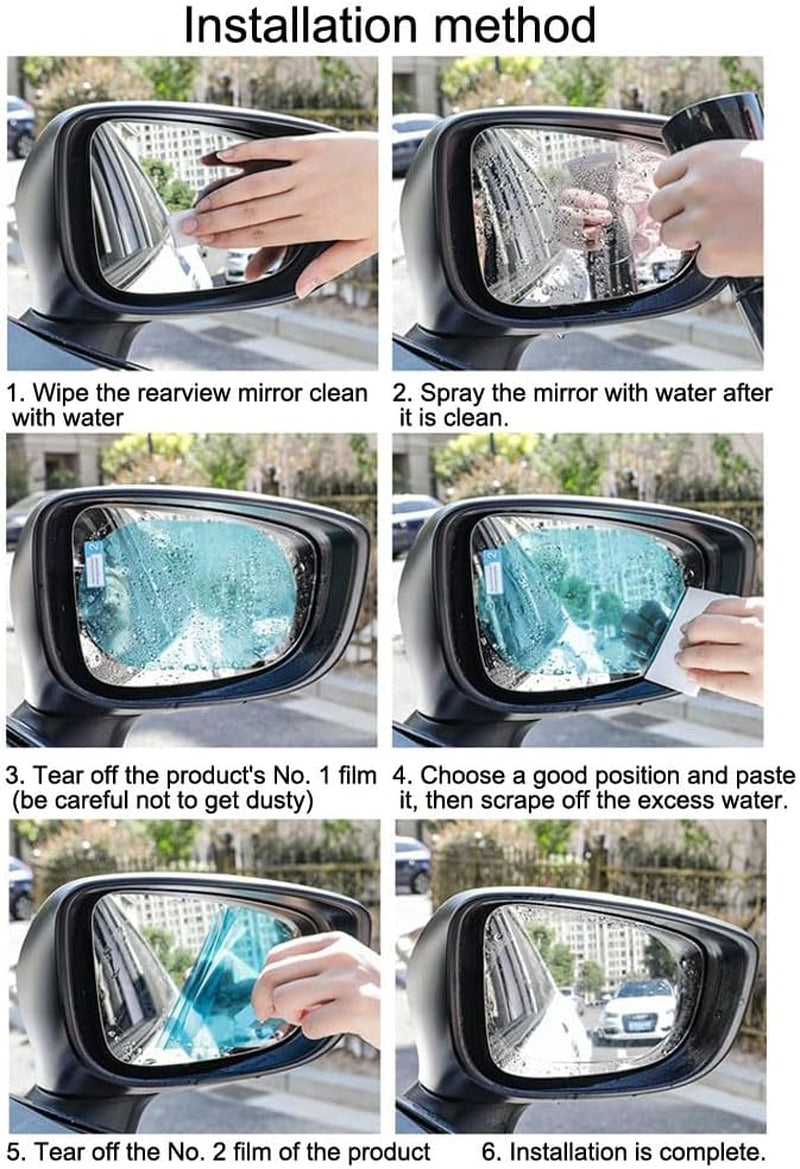 Installation method

1. Wipe the rearview mirror clean with water

2. Spray the mirror with water after it is clean.

3. Tear off the product's No. 1 film (be careful not to get dusty)

4. Choose a good position and paste it, then scrape off the excess water.

5. Tear off the No. 2 film of the product

6. Installation is complete.